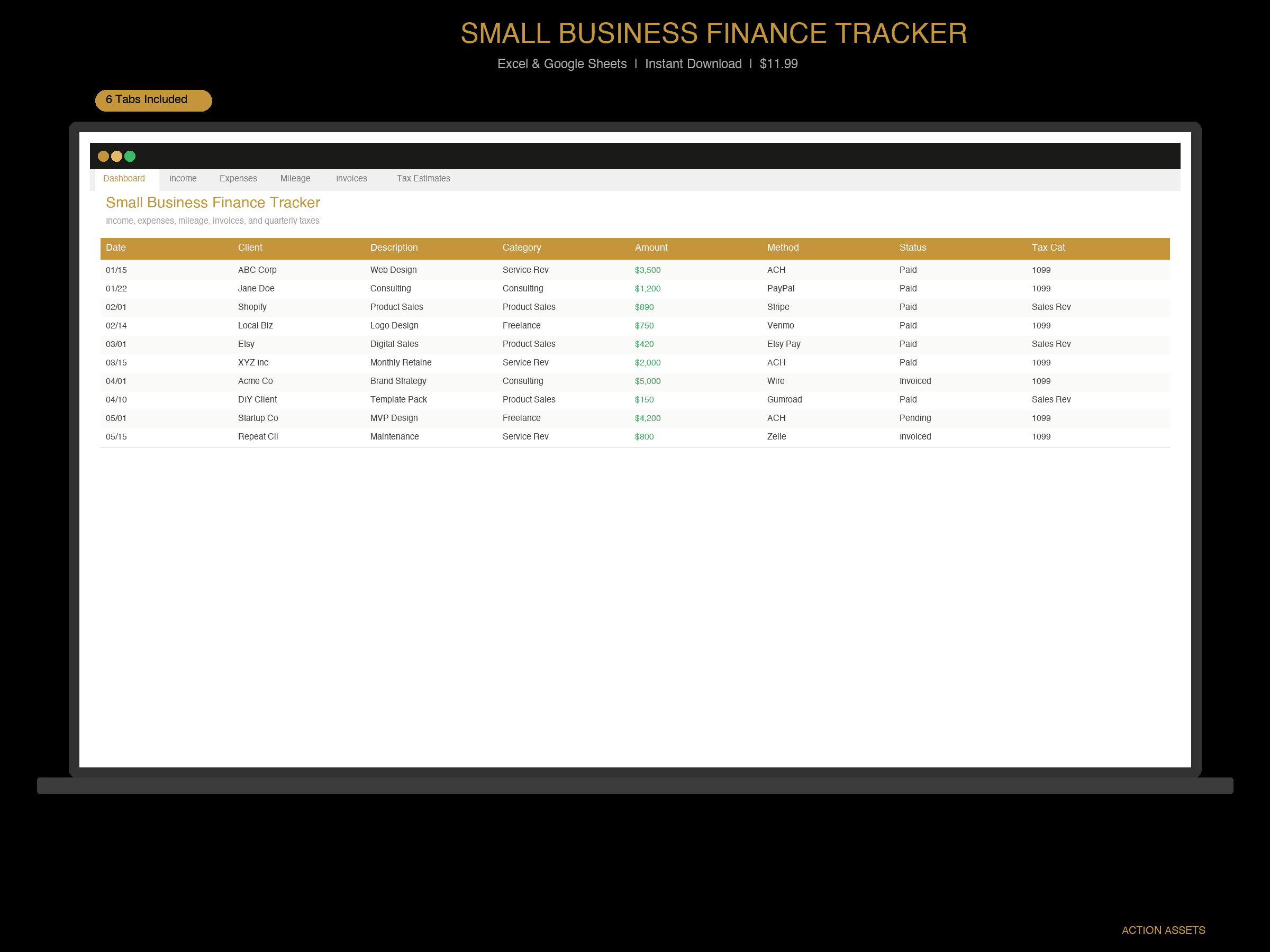 SMALL BUSINESS FINANCE TRACKER

Excel & Google Sheets | Instant Download | $11.99

6 Tabs Included

Dashboard Income Expenses Mileage Invoices Tax Estimates

Small Business Finance Tracker

Income, expenses, mileage, invoices, and quarterly taxes

| Date | Client | Description | Category | Amount | Method | Status | Tax Cat |
|---|---|---|---|---|---|---|---|
| 01/15 | ABC Corp | Web Design | Service Rev | $3,500 | ACH | Paid | 1099 |
| 01/22 | Jane Doe | Consulting | Consulting | $1,200 | PayPal | Paid | 1099 |
| 02/01 | Shopify | Product Sales | Product Sales | $890 | Stripe | Paid | Sales Rev |
| 02/14 | Local Biz | Logo Design | Freelance | $750 | Venmo | Paid | 1099 |
| 03/01 | Etsy | Digital Sales | Product Sales | $420 | Etsy Pay | Paid | Sales Rev |
| 03/15 | XYZ Inc | Monthly Retaine | Service Rev | $2,000 | ACH | Paid | 1099 |
| 04/01 | Acme Co | Brand Strategy | Consulting | $5,000 | Wire | Invoiced | 1099 |
| 04/10 | DIY Client | Template Pack | Product Sales | $150 | Gumroad | Paid | Sales Rev |
| 05/01 | Startup Co | MVP Design | Freelance | $4,200 | ACH | Pending | 1099 |
| 05/15 | Repeat Cli | Maintenance | Service Rev | $800 | Zelle | Invoiced | 1099 |

ACTION ASSETS